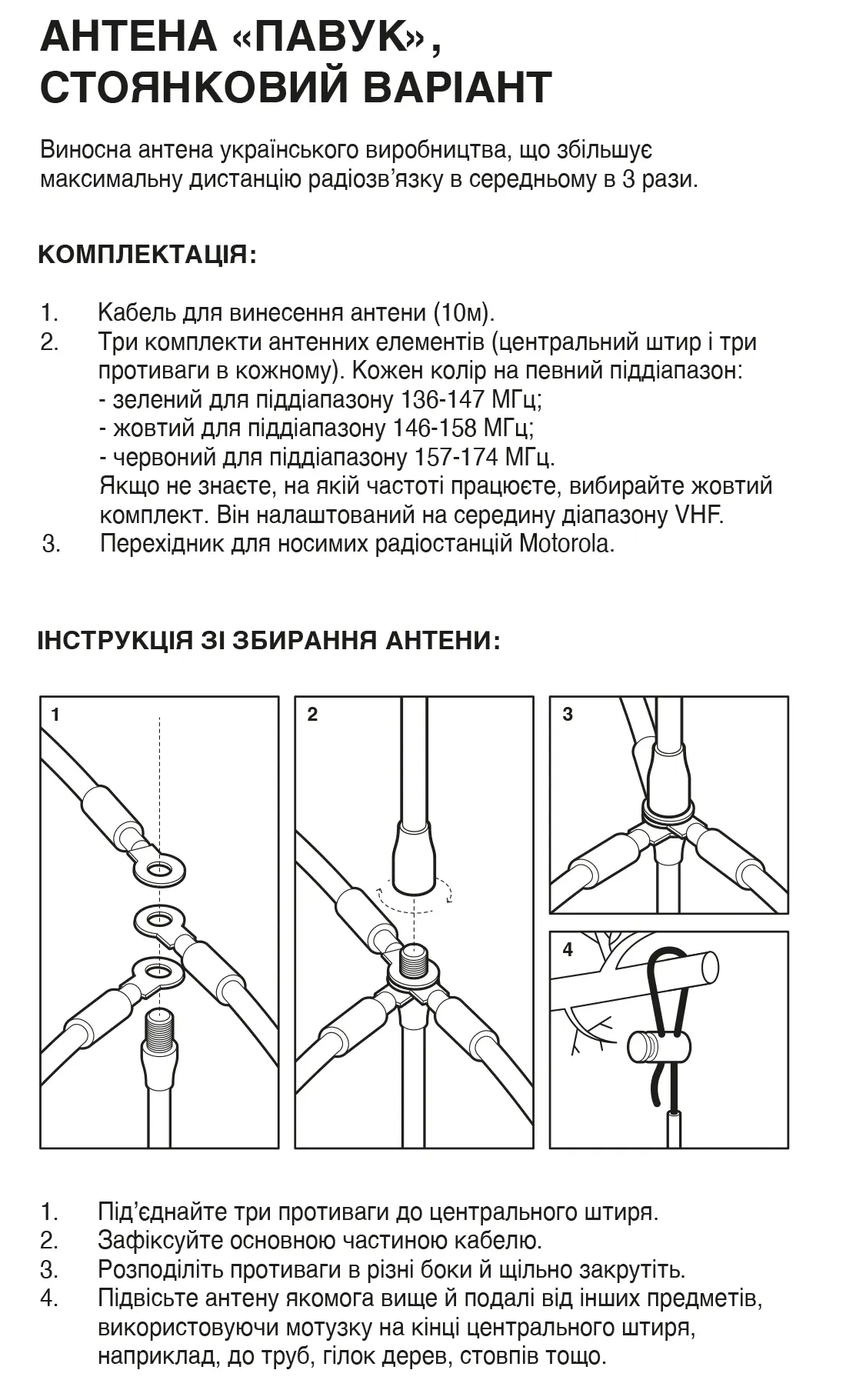 АНТЕНА «ПАВУК», СТОЯНКОВИЙ ВАРІАНТ

Виносна антена українського виробництва, що збільшує максимальну дистанцію радіозв'язку в середньому в 3 рази.

КОМПЛЕКТАЦІЯ:

1. Кабель для винесення антени (10м).
2. Три комплекти антенних елементів (центральний штир і три противаги в кожному). Кожен колір на певний піддіапазон:
- зелений для піддіапазону 136-147 МГц;
- жовтий для піддіапазону 146-158 МГц;
- червоний для піддіапазону 157-174 МГц.
Якщо не знаєте, на якій частоті працюєте, вибирайте жовтий комплект. Він налаштований на середину діапазону VHF.
3. Перехідник для носимих радіостанцій Motorola.

ІНСТРУКЦІЯ ЗІ ЗБИРАННЯ АНТЕНИ:

1

2

3

4

1. Під'єднайте три противаги до центрального штиря.
2. Зафіксуйте основною частиною кабелю.
3. Розподіліть противаги в різні боки й щільно закрутіть.
4. Підвісьте антену якомога вище й подалі від інших предметів, використовуючи мотузку на кінці центрального штиря, наприклад, до труб, гілок дерев, стовпів тощо.